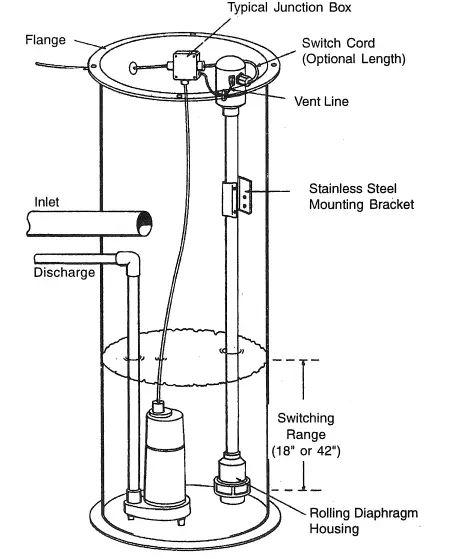 Typical Junction Box

Flange

Switch Cord
(Optional Length)

Vent Line

Stainless Steel
Mounting Bracket

Inlet

Discharge

Switching
Range
(18" or 42")

Rolling Diaphragm
Housing