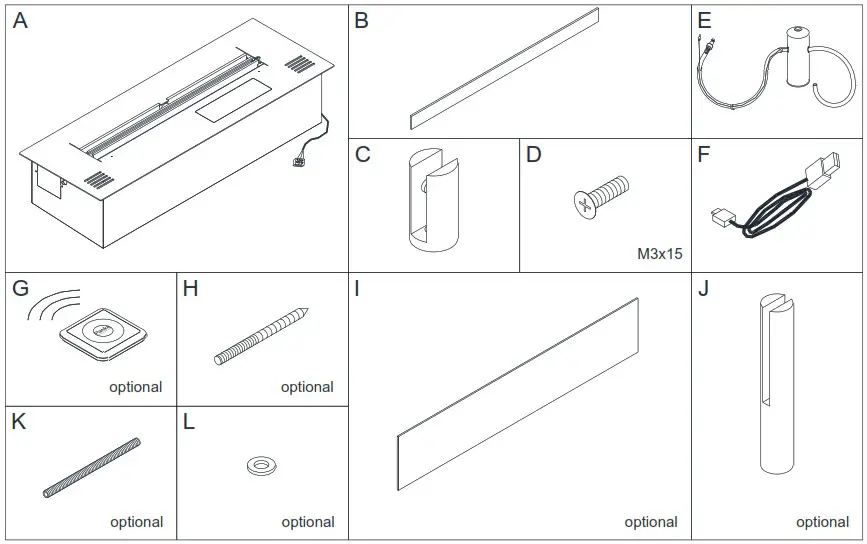 A

B

E

C

D

M3x15

F

G

optional

H

optional

I

optional

J

optional

K

optional

L

optional