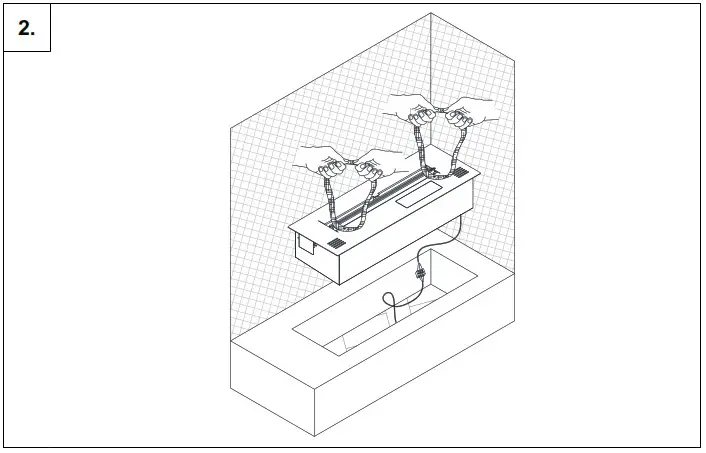 2.