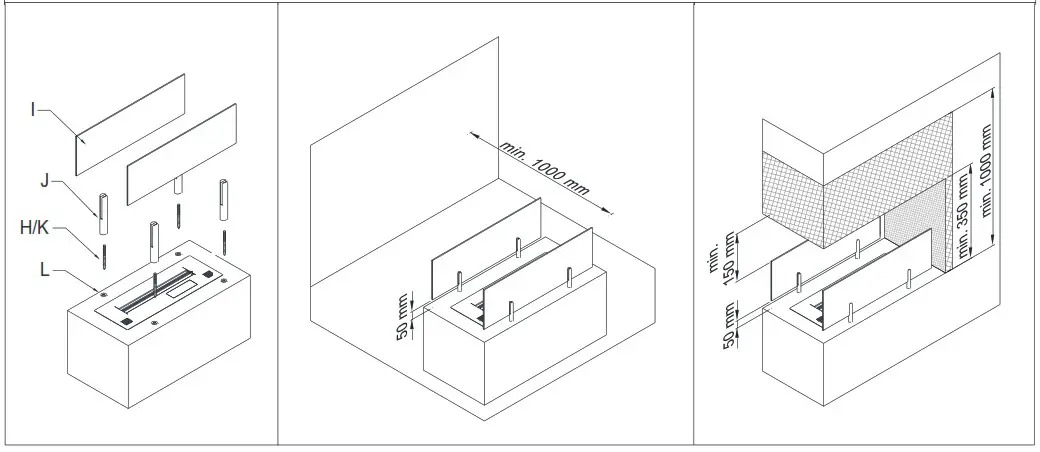 I
J
H/K
L

min. 1000 mm
50 mm

min. 150 mm
50 mm
min. 350 mm
min. 1000 mm