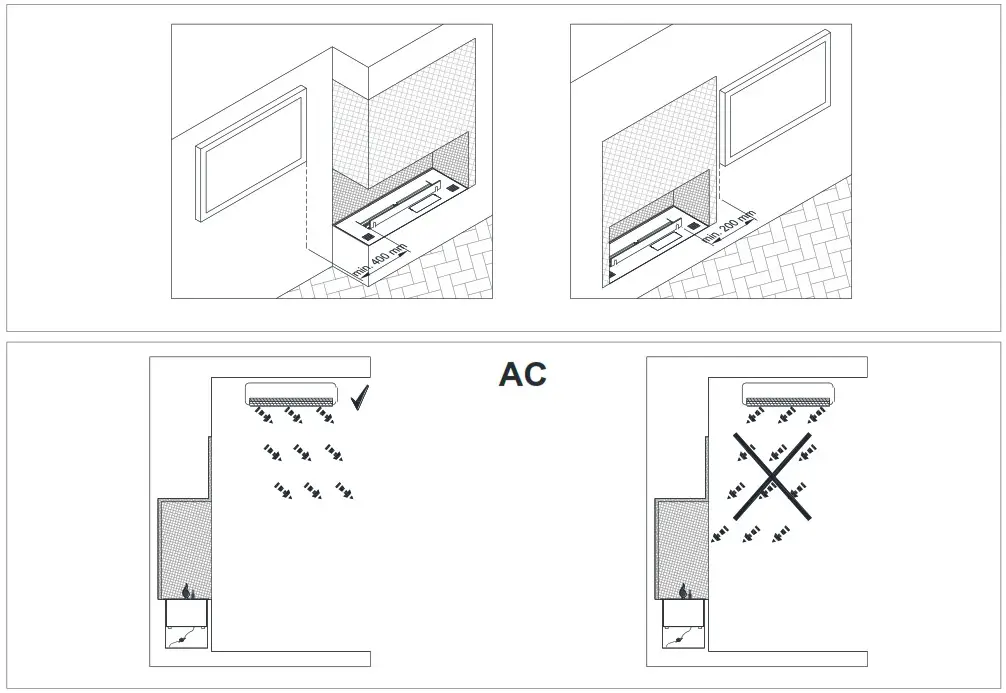 min. 400 mm

min. 200 mm

AC