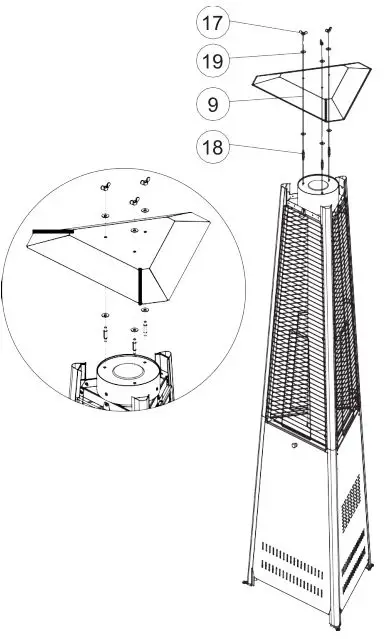 17
19
9
18