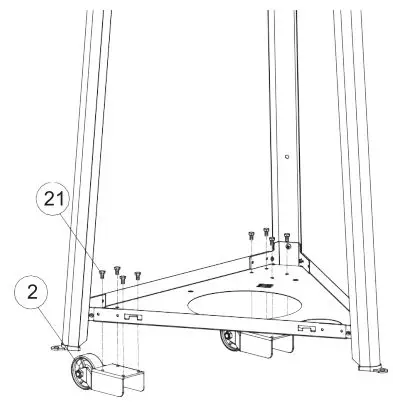 21

2