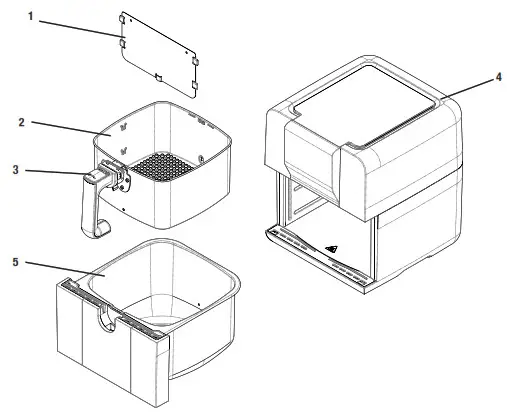 1
2
3
4
5