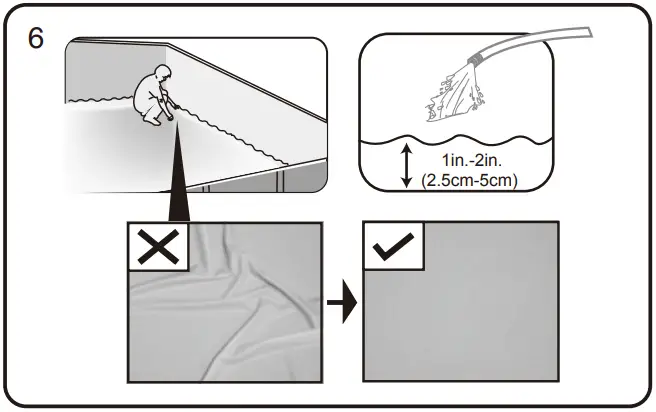 6

1in.-2in.
(2.5cm-5cm)