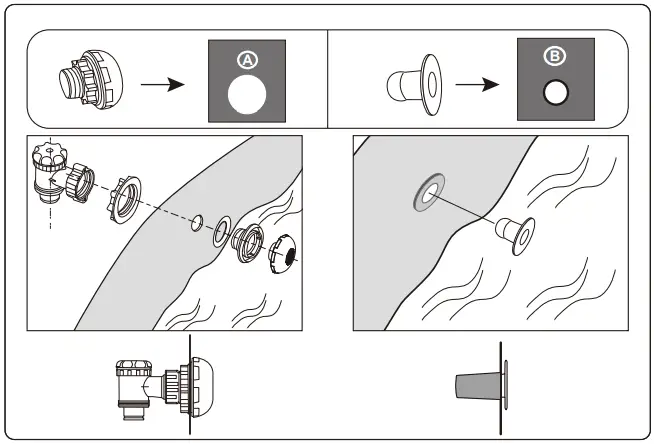 A

B