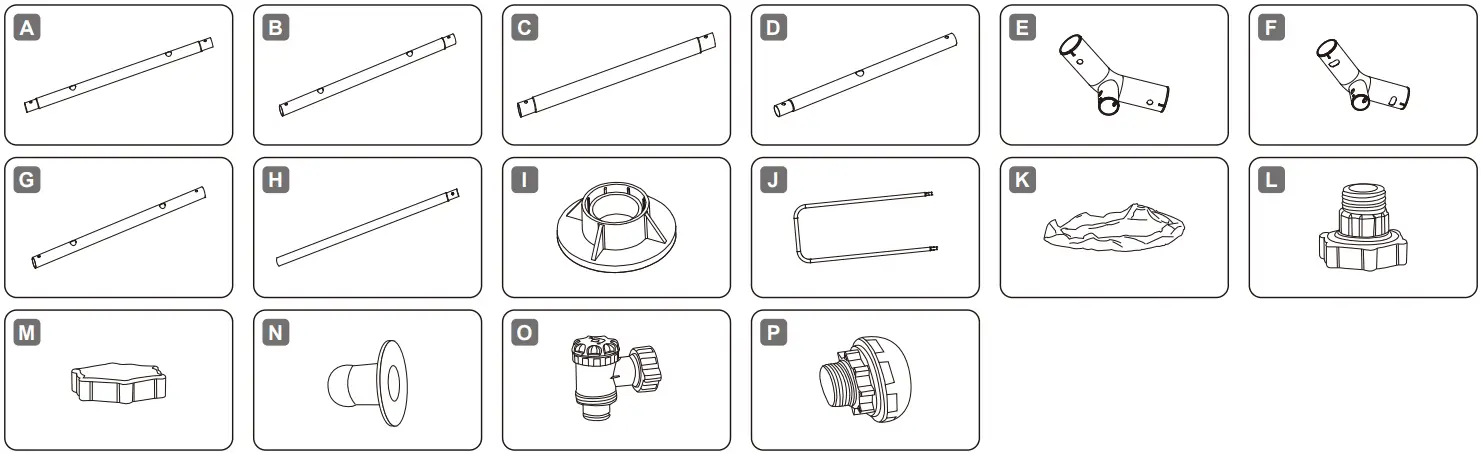 A
B
C
D
E
F
G
H
I
J
K
L
M
N
O
P