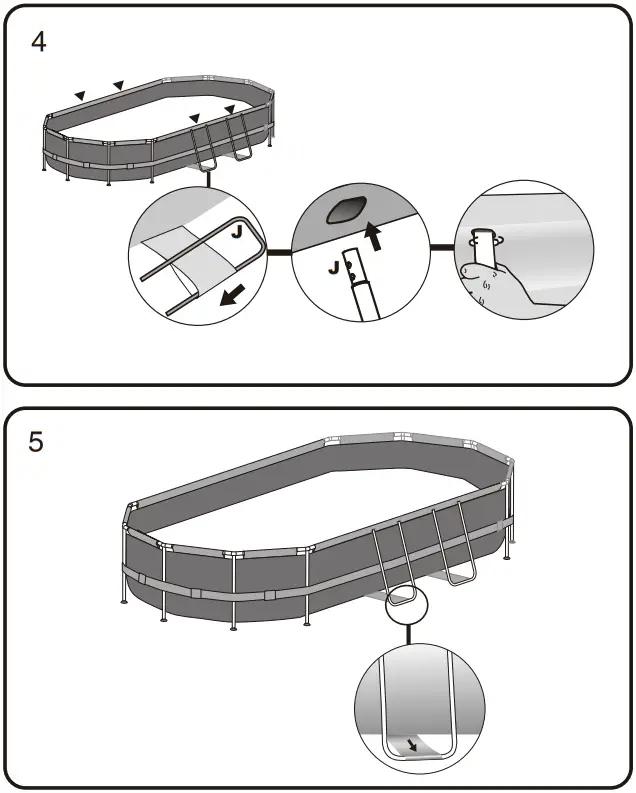 4

J

J

5