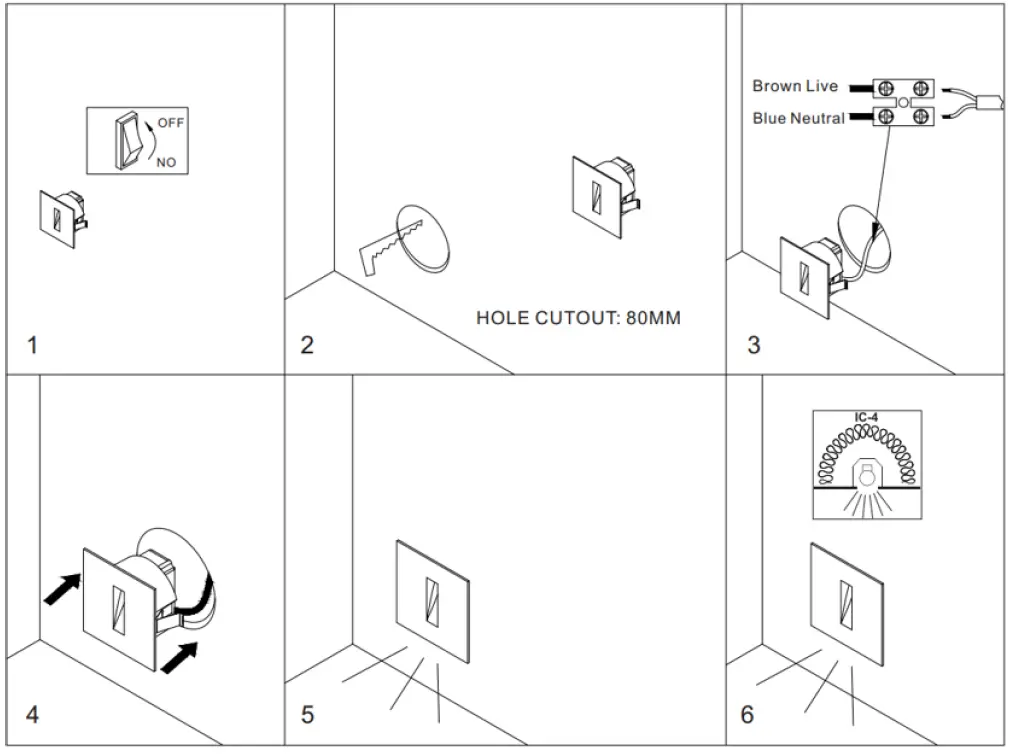 OFF
NO

1

HOLE CUTOUT: 80MM

2

Brown Live
Blue Neutral

3

4

5

IC-4

6