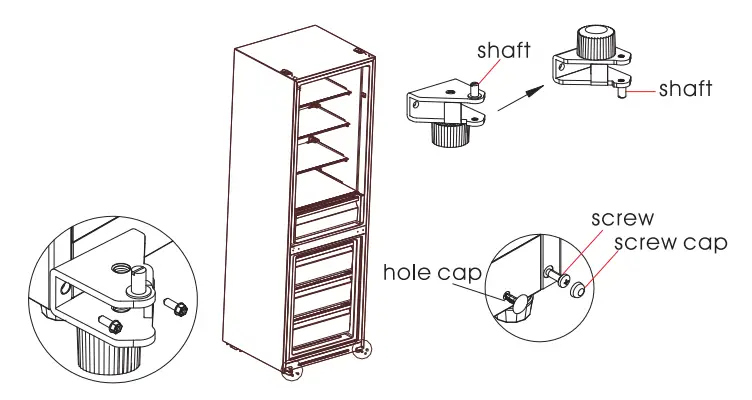 shaft

shaft

screw

screw cap

hole cap