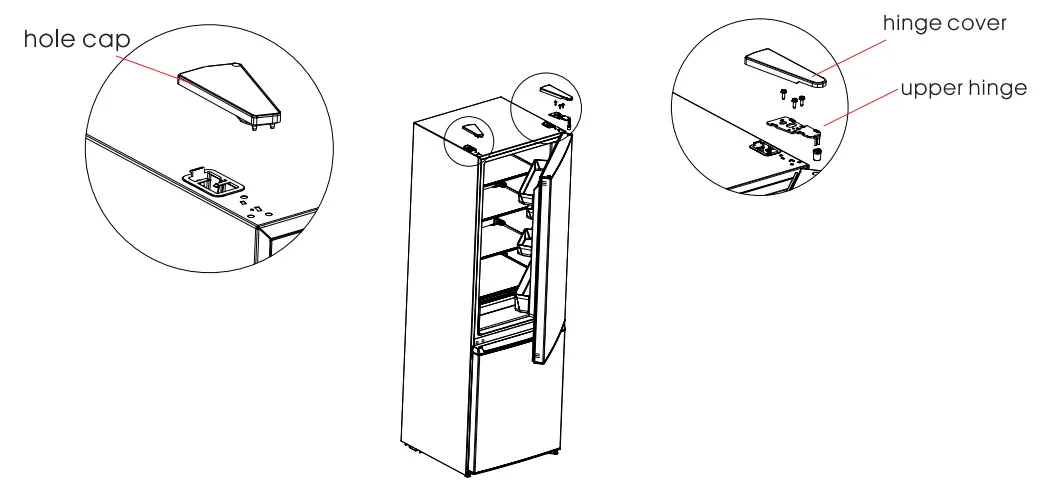 hole cap

hinge cover

upper hinge