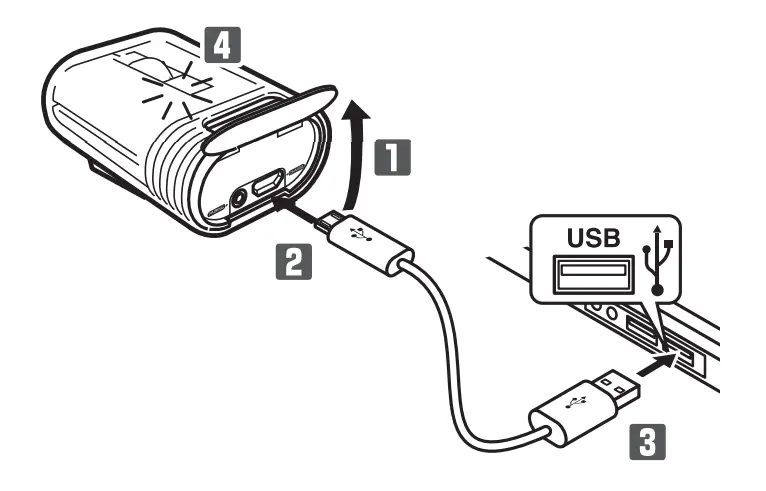 4
1
2
USB
3