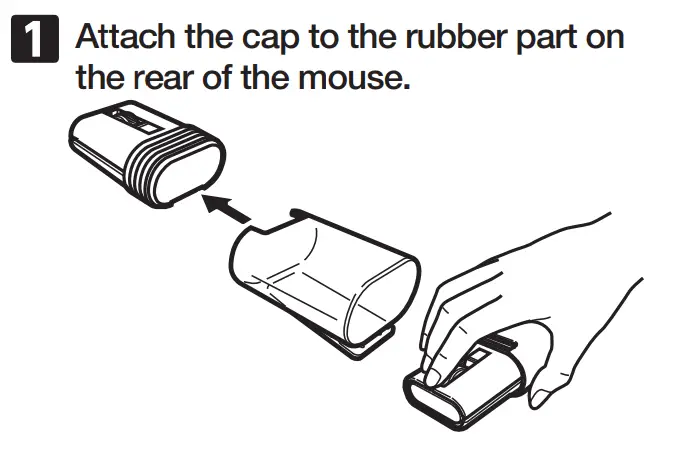 1 Attach the cap to the rubber part on the rear of the mouse.