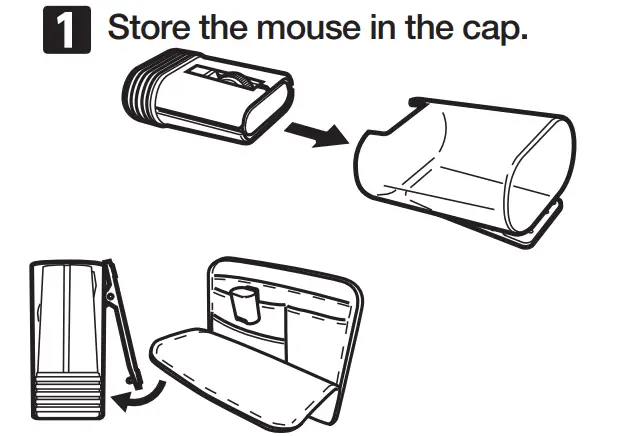 1 Store the mouse in the cap.