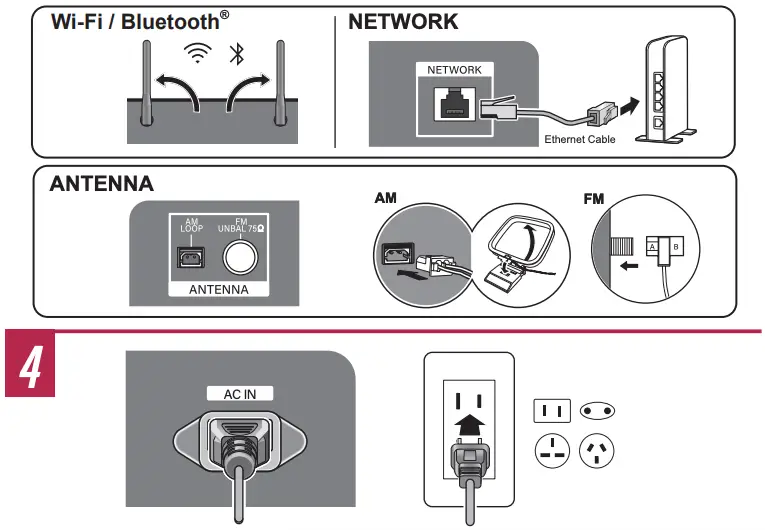 Wi-Fi / Bluetooth®

NETWORK

NETWORK

Ethernet Cable

ANTENNA

AM LOOP

FM UNBAL 75Ω

ANTENNA

AM

FM

A

B

4

AC IN