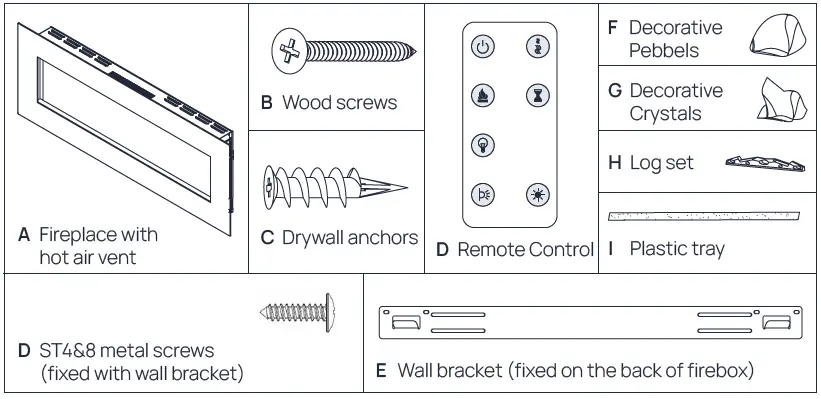 A Fireplace with hot air vent

B Wood screws

C Drywall anchors

D Remote Control

F Decorative Pebbels

G Decorative Crystals

H Log set

I Plastic tray

D ST4&8 metal screws (fixed with wall bracket)

E Wall bracket (fixed on the back of firebox)