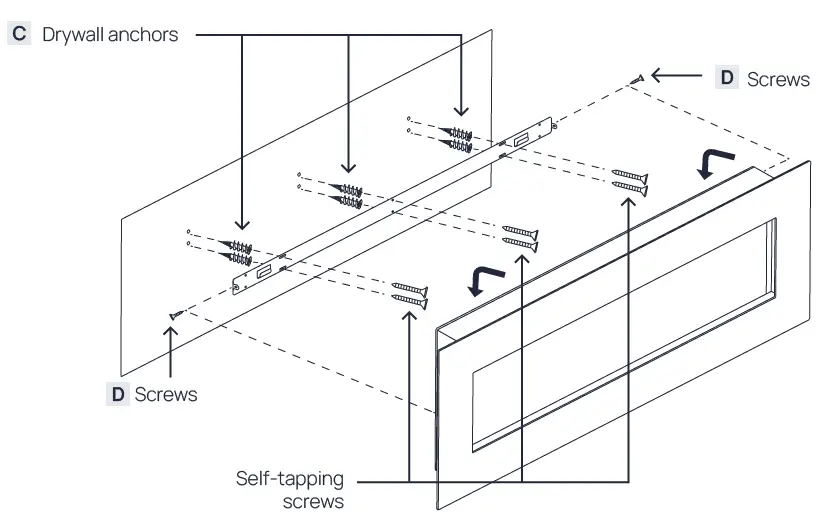 C Drywall anchors

D Screws

D Screws

Self-tapping screws