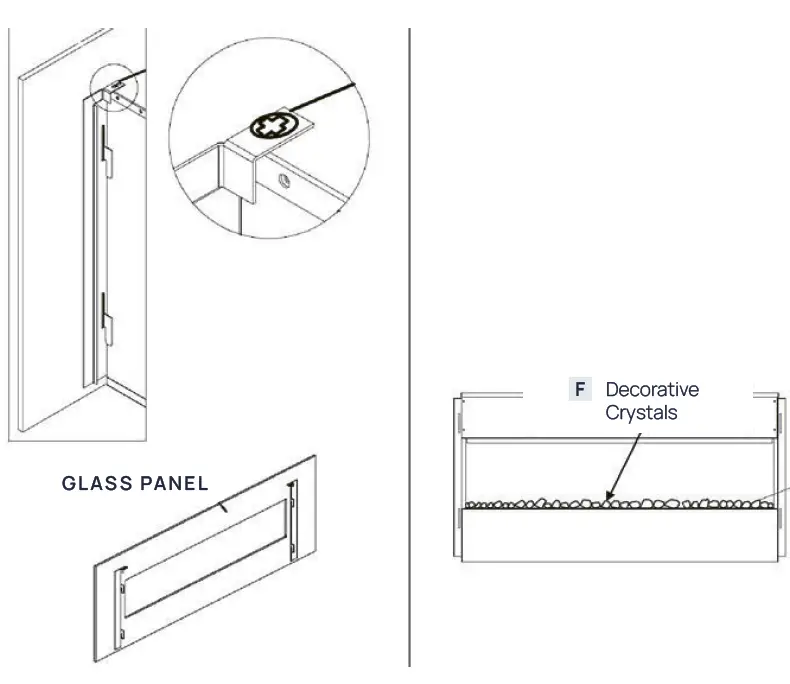 GLASS PANEL

F Decorative Crystals