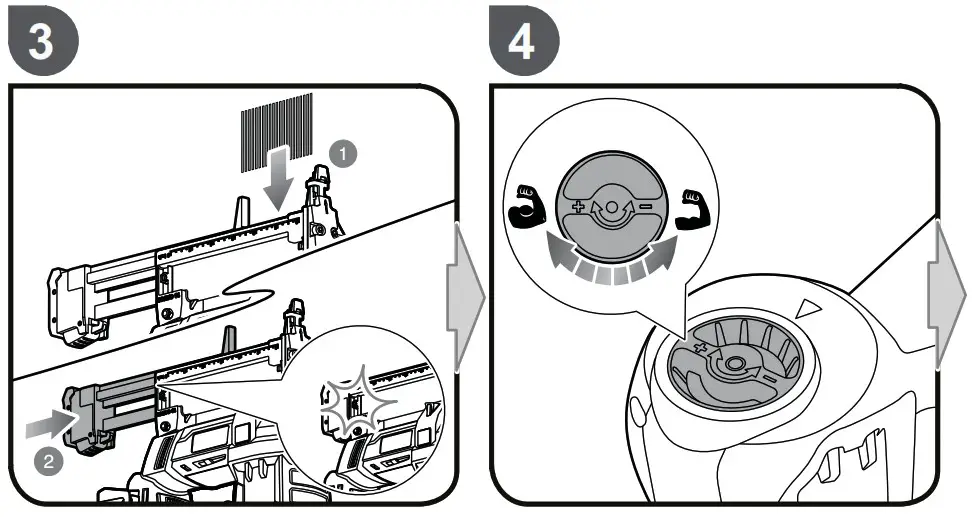 3

1

2

4

+

−

+

−