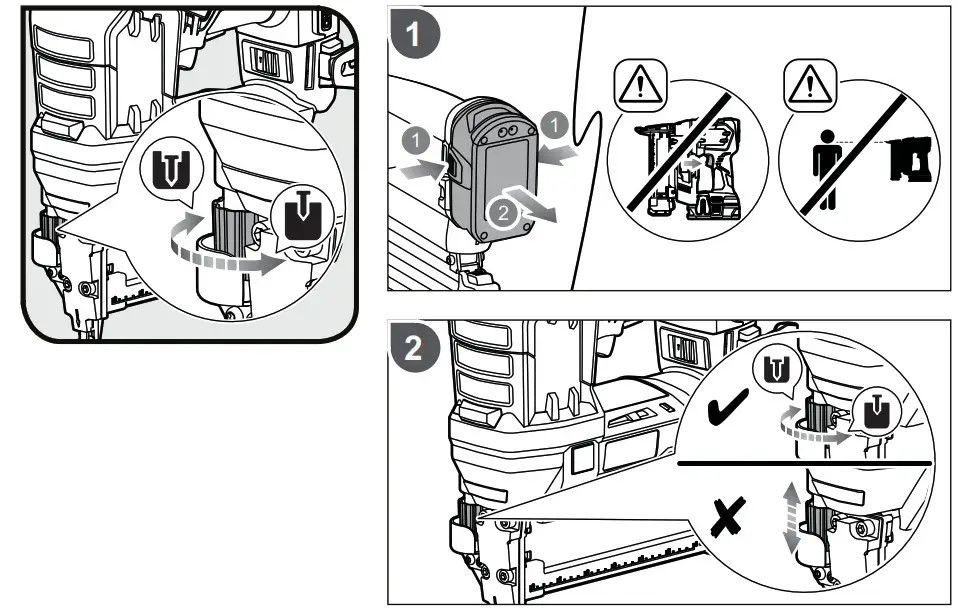 1

1

1

2

2