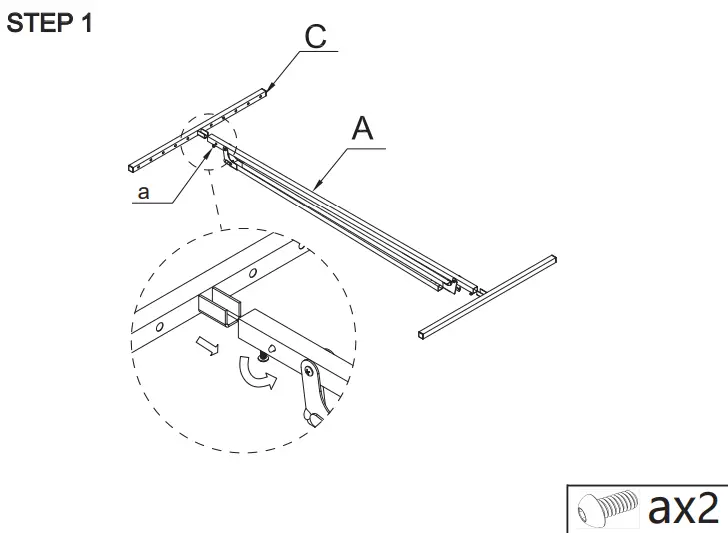 STEP 1

C

A

a

ax2