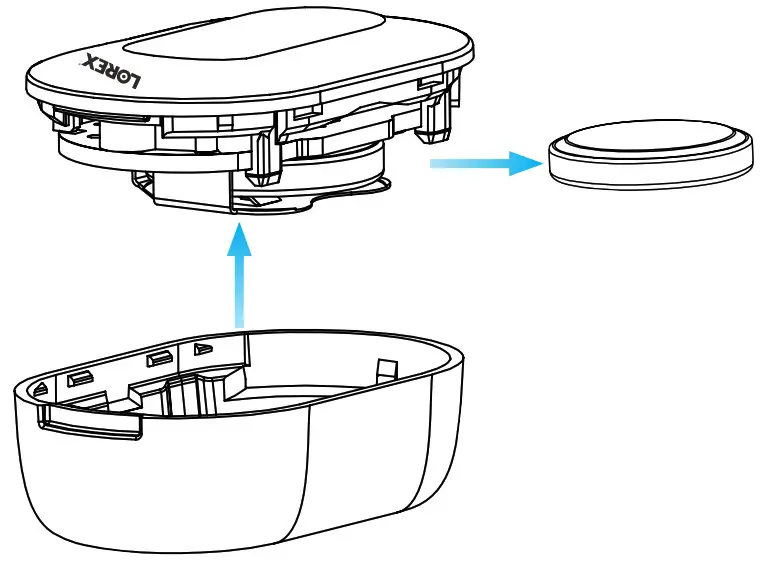 LOREX