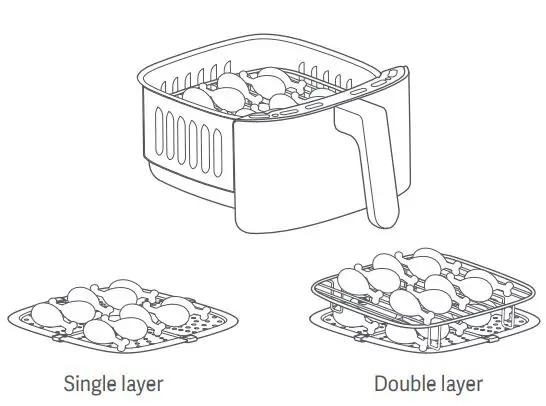 Single layer

Double layer