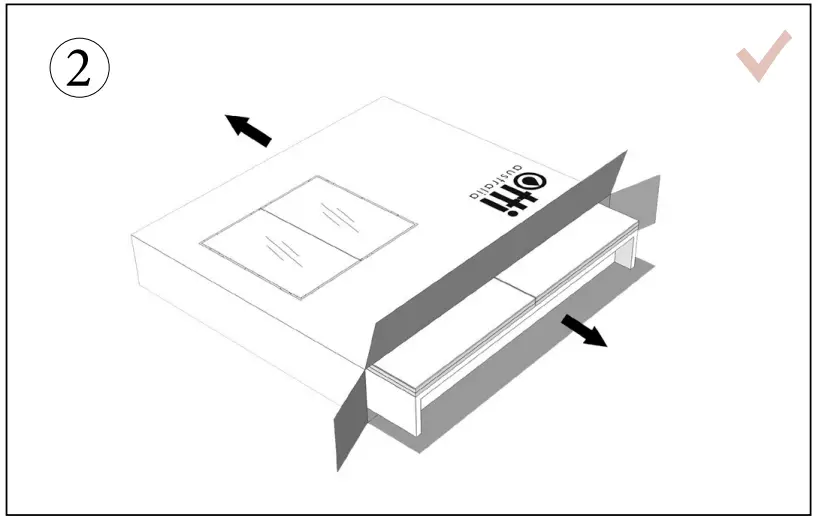 ②

otti
australia