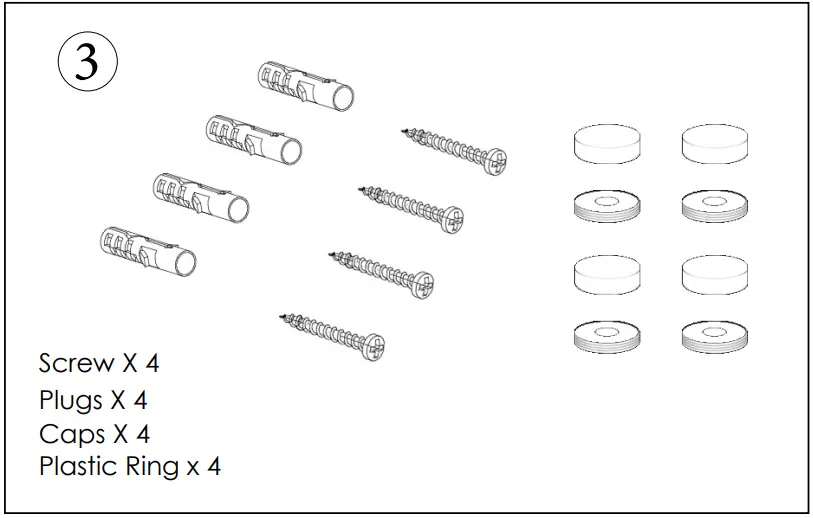 3

Screw X 4
Plugs X 4
Caps X 4
Plastic Ring x 4