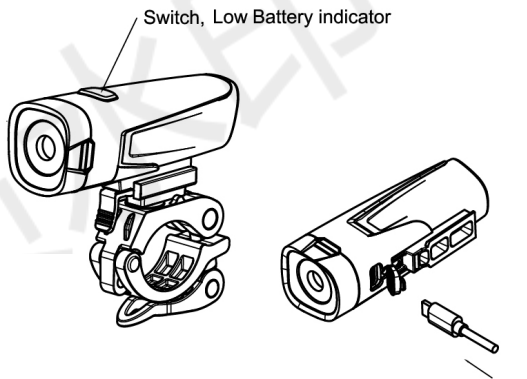 Switch, Low Battery indicator