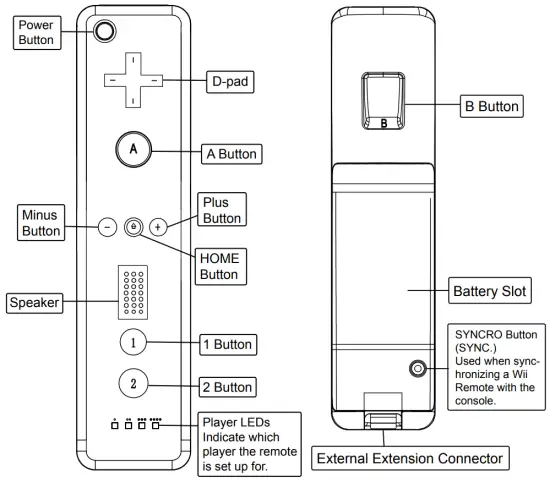 Power Button

D-pad

A

A Button

Minus Button

Plus Button

HOME Button

Speaker

1

1 Button

2

2 Button

Player LEDs Indicate which player the remote is set up for.

B

B Button

Battery Slot

SYNCRO Button (SYNC.) Used when synchronizing a Wii Remote with the console.

External Extension Connector