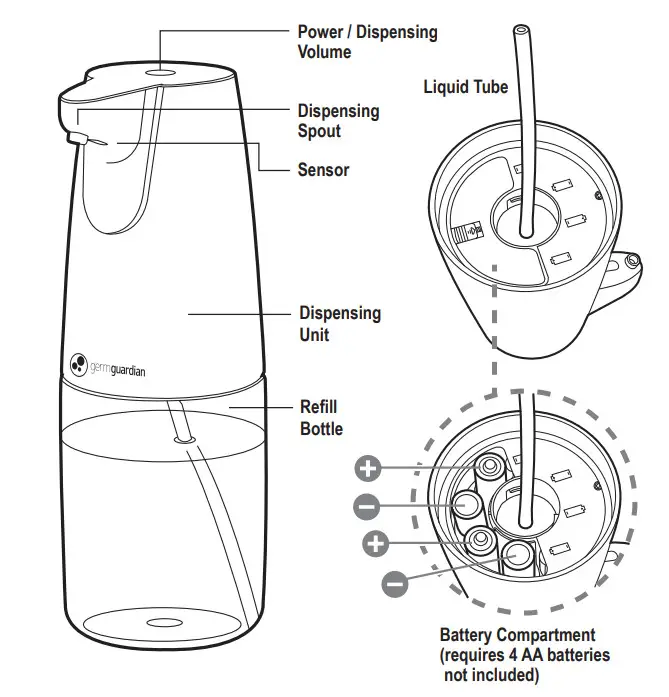 Power / Dispensing Volume

Dispensing Spout

Sensor

Dispensing Unit

germguardian

Refill Bottle

Liquid Tube

+

−

+

−

Battery Compartment (requires 4 AA batteries not included)