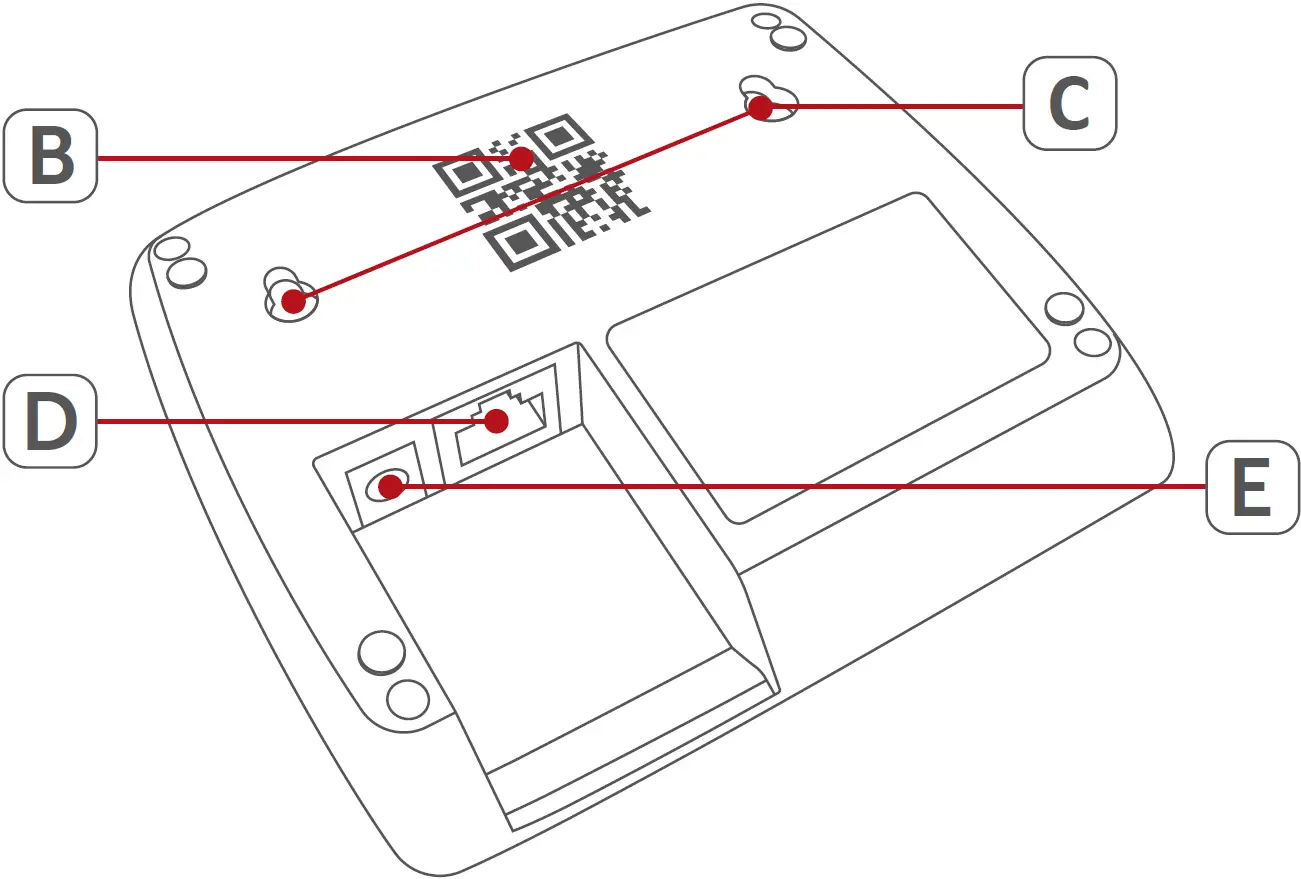 B
C
D
E