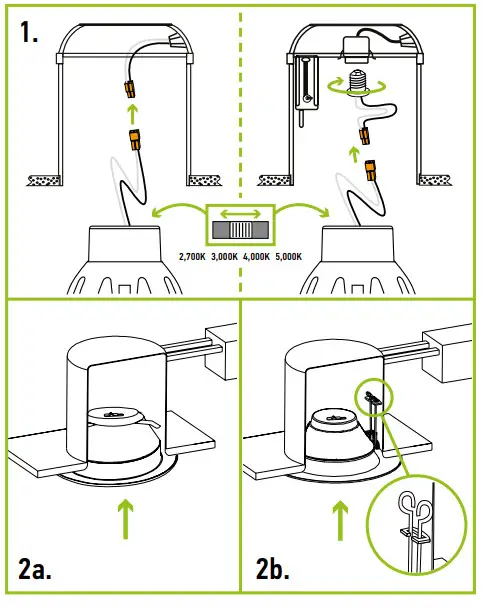 1.

2,700K 3,000K 4,000K 5,000K

2a.

2b.