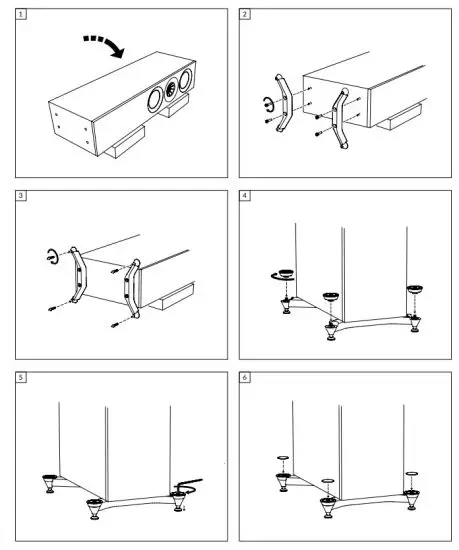 1

2

3

4

5

6