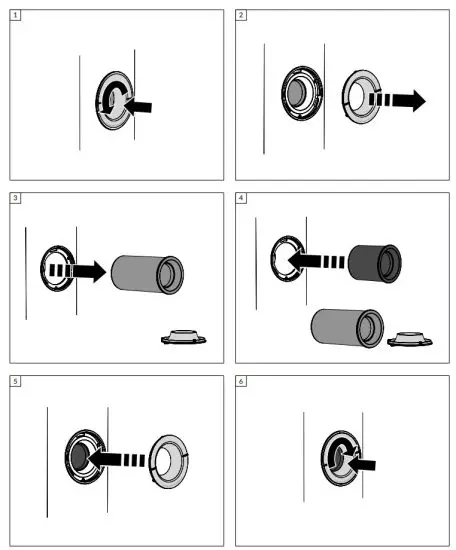 1

2

3

4

5

6