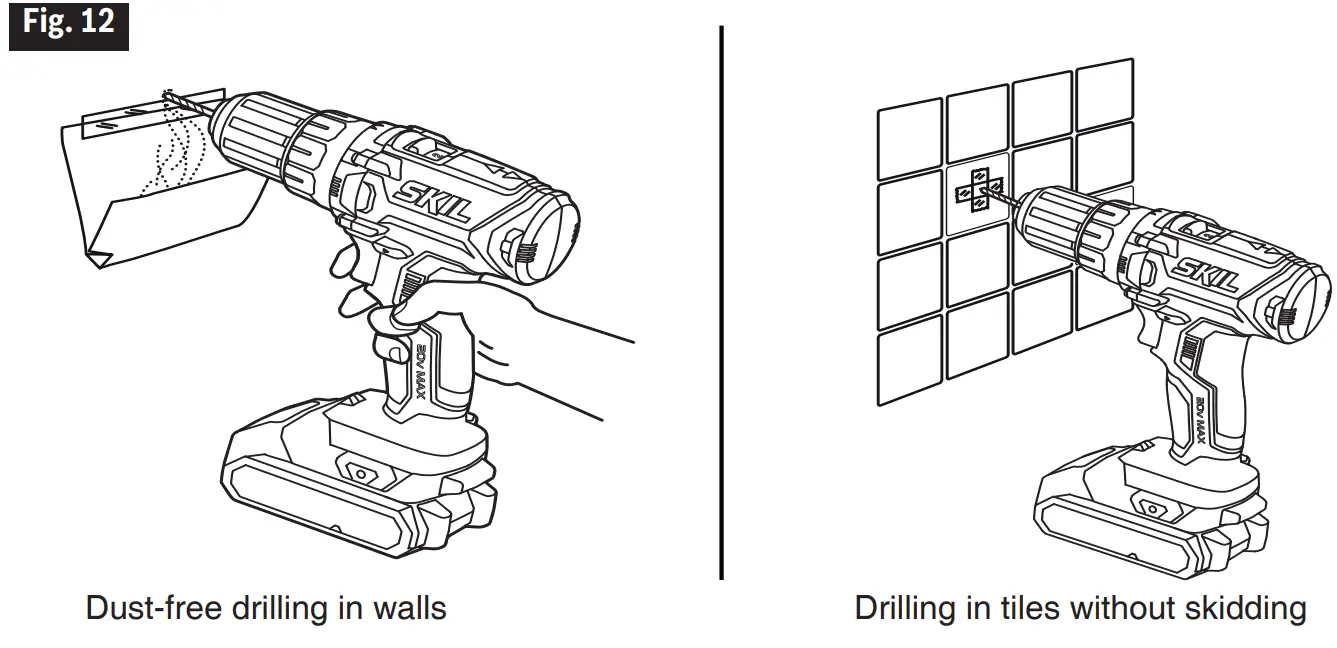 Fig. 12

SKIL

20V MAX

Dust-free drilling in walls

SKIL

20V MAX

Drilling in tiles without skidding