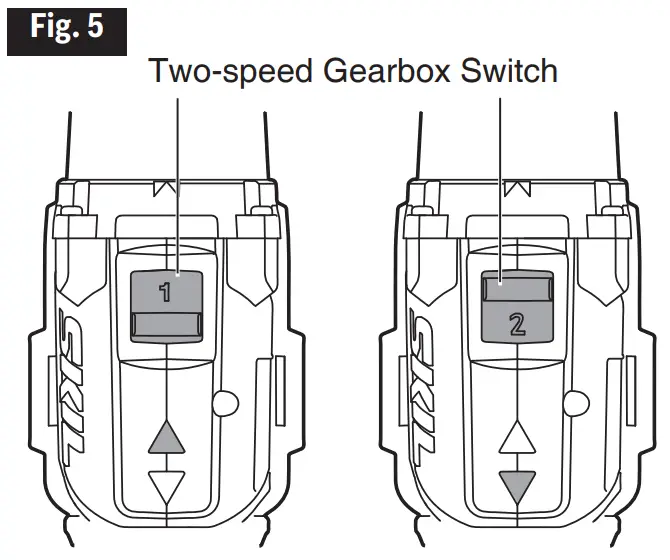 Fig. 5

Two-speed Gearbox Switch

1

SKIL

2

SKIL