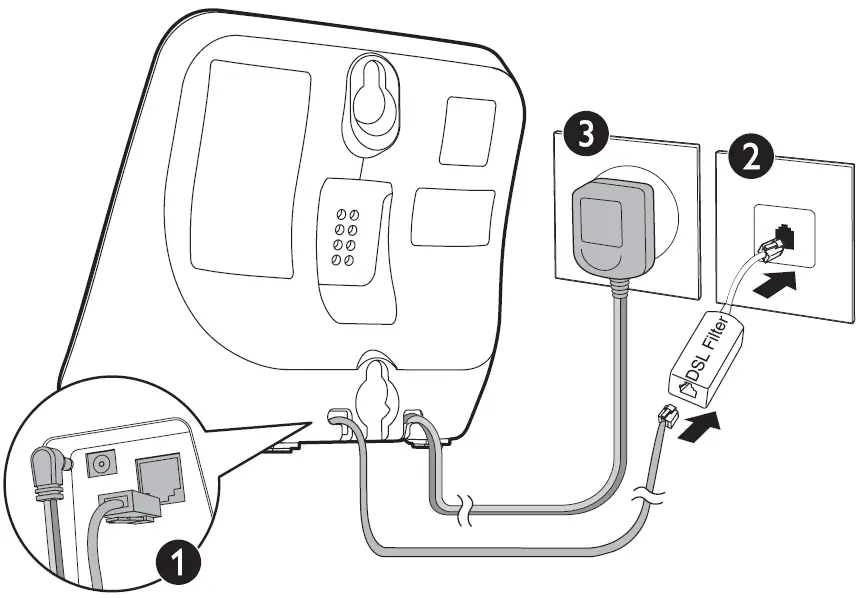 3

2

DSL Filter

1