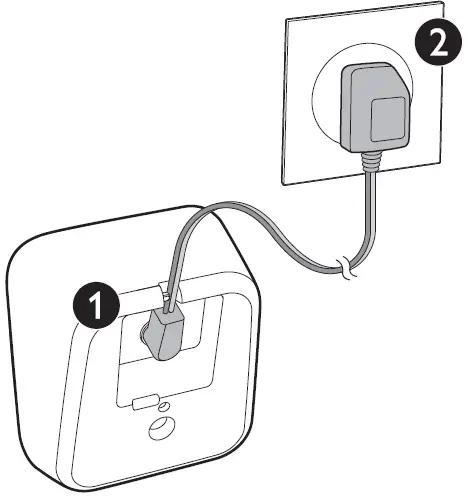 2
1