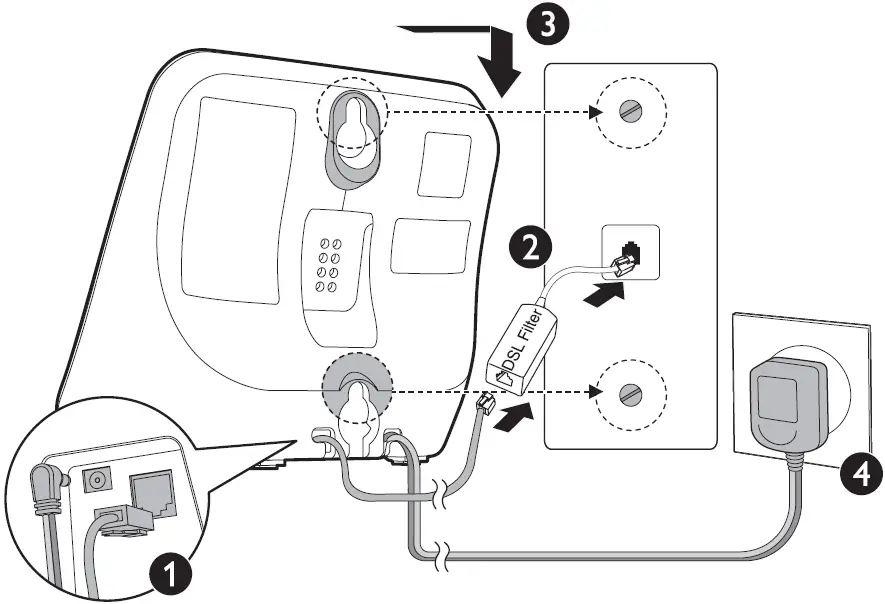 3
2
DSL Filter
4
1