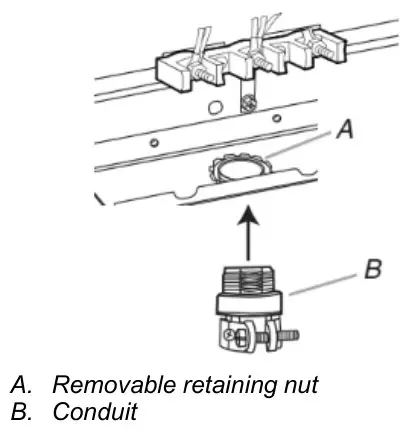 A

B

A. Removable retaining nut
B. Conduit