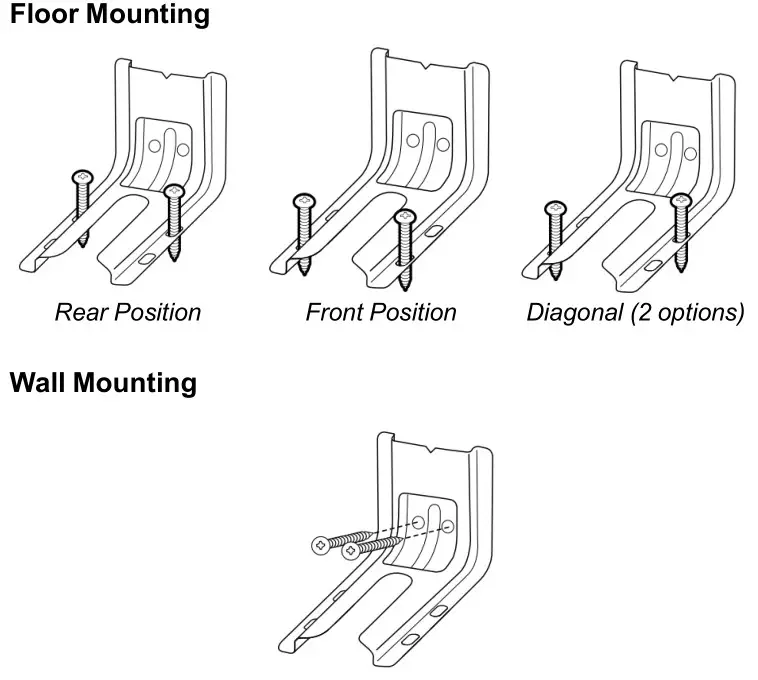 Floor Mounting

Rear Position

Front Position

Diagonal (2 options)

Wall Mounting