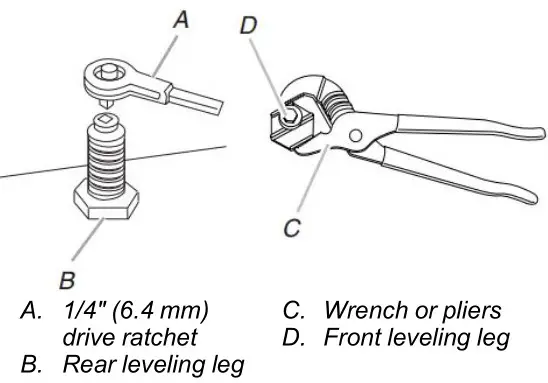 A

D

C

B

A. 1/4" (6.4 mm) drive ratchet
B. Rear leveling leg

C. Wrench or pliers
D. Front leveling leg