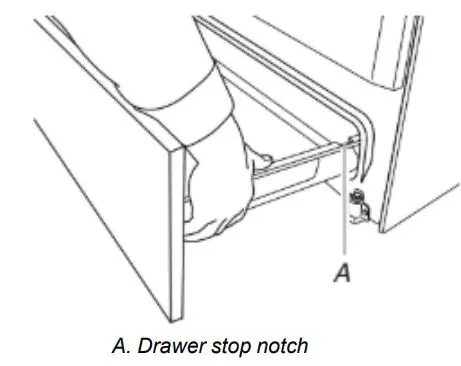 A

A. Drawer stop notch