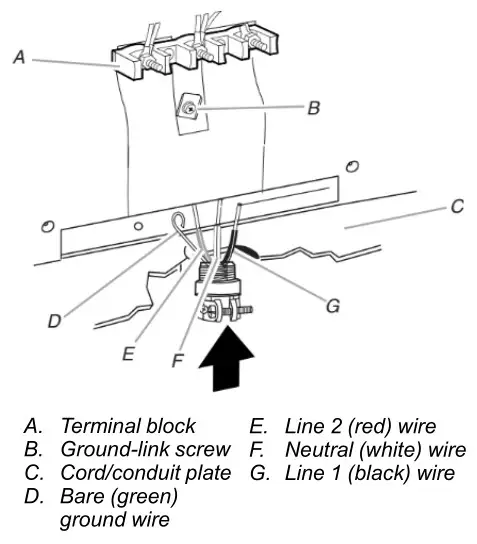 A

B

C

D

E

F

G

A. Terminal block
B. Ground-link screw
C. Cord/conduit plate
D. Bare (green) ground wire

E. Line 2 (red) wire
F. Neutral (white) wire
G. Line 1 (black) wire