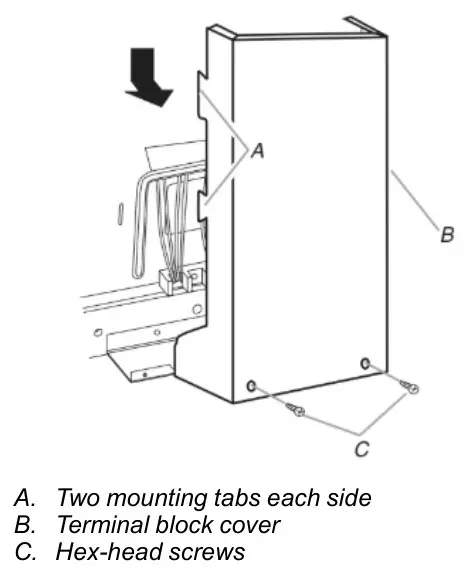 A
B
C

A. Two mounting tabs each side
B. Terminal block cover
C. Hex-head screws