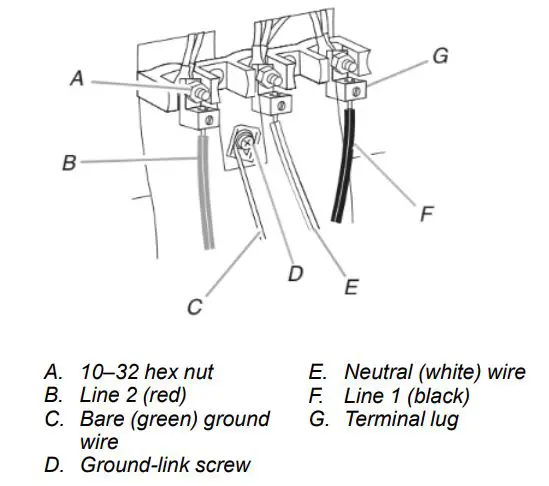 A

G

B

F

D

E

C

A. 10–32 hex nut
B. Line 2 (red)
C. Bare (green) ground wire
D. Ground-link screw

E. Neutral (white) wire
F. Line 1 (black)
G. Terminal lug