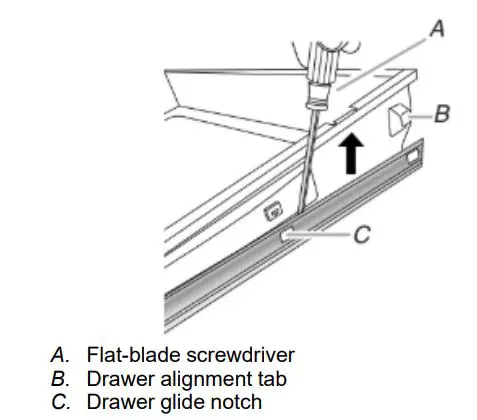 A
B
C

A. Flat-blade screwdriver
B. Drawer alignment tab
C. Drawer glide notch