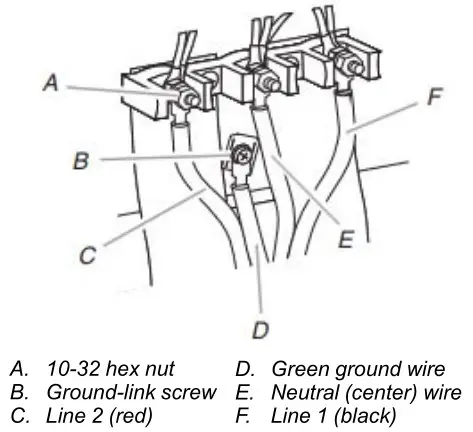 A

F

B

E

C

D

A. 10-32 hex nut
B. Ground-link screw
C. Line 2 (red)

D. Green ground wire
E. Neutral (center) wire
F. Line 1 (black)